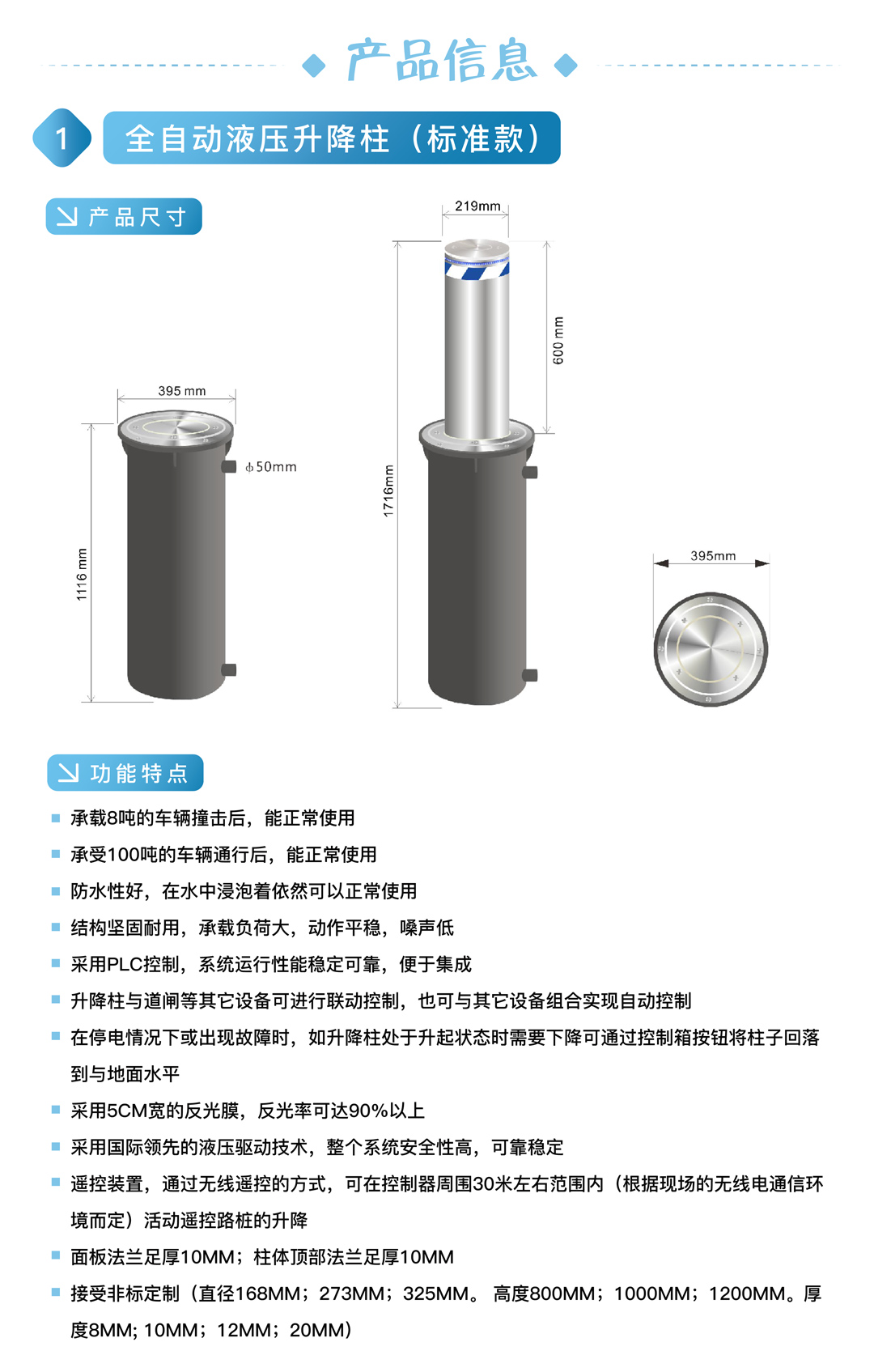 产品信息

1 全自动液压升降柱（标准款）

产品尺寸

395 mm

ф50mm

1116 mm

219mm

600 mm

1716mm

395mm

功能特点

承载8吨的车辆撞击后，能正常使用

承受100吨的车辆通行后，能正常使用

防水性好，在水中浸泡着依然可以正常使用

结构坚固耐用，承载负荷大，动作平稳，噪声低

采用PLC控制，系统运行性能稳定可靠，便于集成

升降柱与道闸等其它设备可进行联动控制，也可与其它设备组合实现自动控制

在停电情况下或出现故障时，如升降柱处于升起状态时需要下降可通过控制箱按钮将柱子回落到与地面水平

采用5CM宽的反光膜，反光率可达90%以上

采用国际领先的液压驱动技术，整个系统安全性高，可靠稳定

遥控装置，通过无线遥控的方式，可在控制器周围30米左右范围内（根据现场的无线电通信环境而定）活动遥控路桩的升降

面板法兰足厚10MM；柱体顶部法兰足厚10MM

接受非标定制（直径168MM；273MM；325MM。 高度800MM；1000MM；1200MM。厚度8MM; 10MM；12MM；20MM）